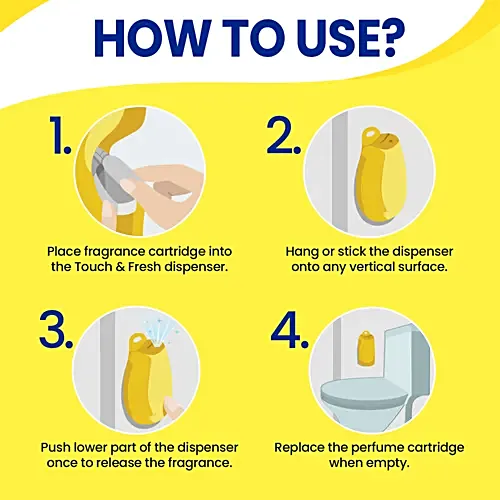 HOW TO USE?

1.

Place fragrance cartridge into the Touch & Fresh dispenser.

2.

Hang or stick the dispenser onto any vertical surface.

3.

Push lower part of the dispenser once to release the fragrance.

4.

Replace the perfume cartridge when empty.