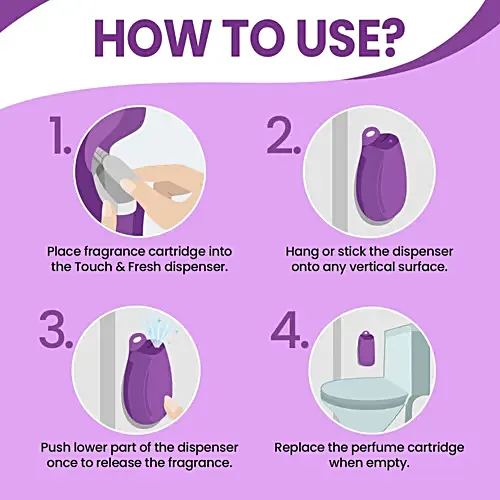 HOW TO USE?

1.

Place fragrance cartridge into the Touch & Fresh dispenser.

2.

Hang or stick the dispenser onto any vertical surface.

3.

Push lower part of the dispenser once to release the fragrance.

4.

Replace the perfume cartridge when empty.